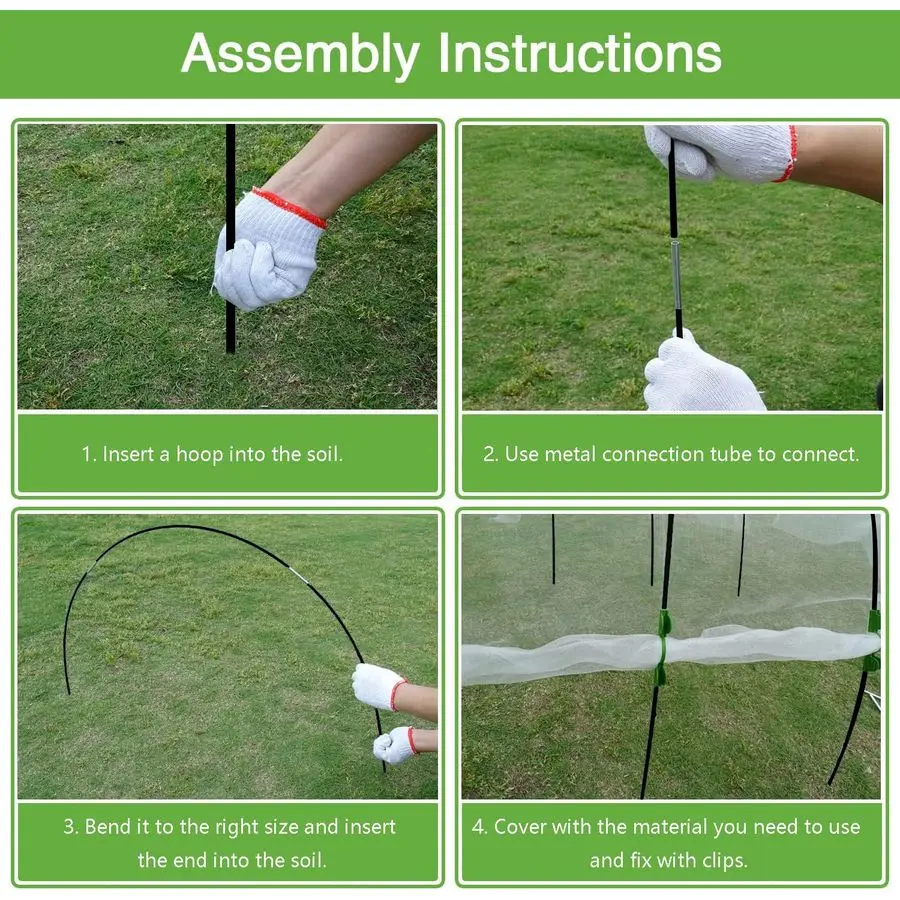 Assembly Instructions

1. Insert a hoop into the soil.

2. Use metal connection tube to connect.

3. Bend it to the right size and insert the end into the soil.

4. Cover with the material you need to use and fix with clips.